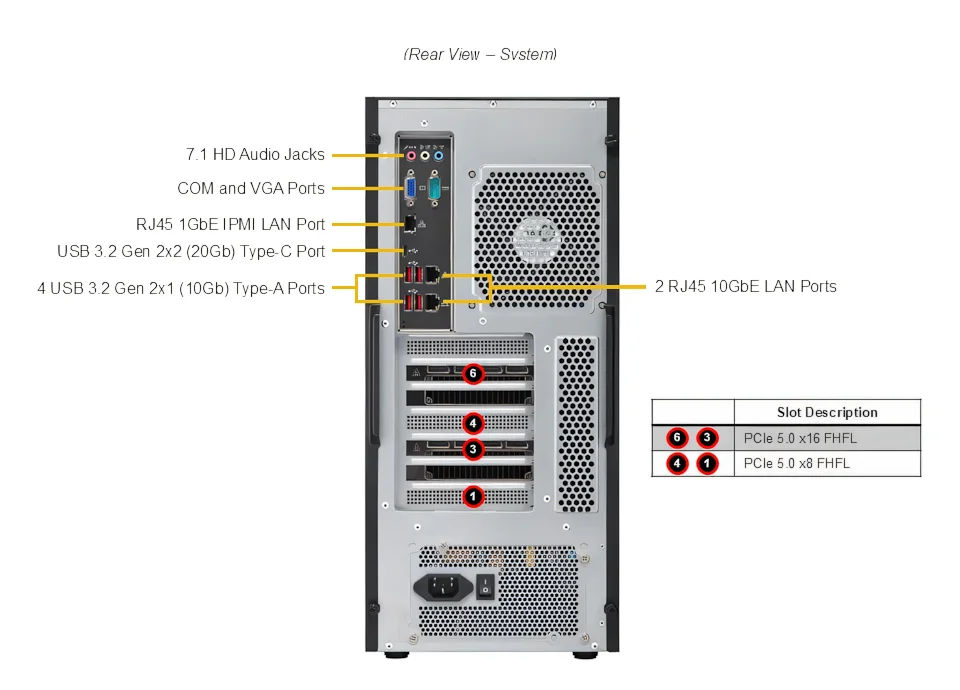 (Rear View – System)

7.1 HD Audio Jacks

COM and VGA Ports

RJ45 1GbE IPMI LAN Port

USB 3.2 Gen 2x2 (20Gb) Type-C Port

4 USB 3.2 Gen 2x1 (10Gb) Type-A Ports

2 RJ45 10GbE LAN Ports

6

4

3

1

| | Slot Description |
|---|---|
| 6 3 | PCIe 5.0 x16 FHFL |
| 4 1 | PCIe 5.0 x8 FHFL |