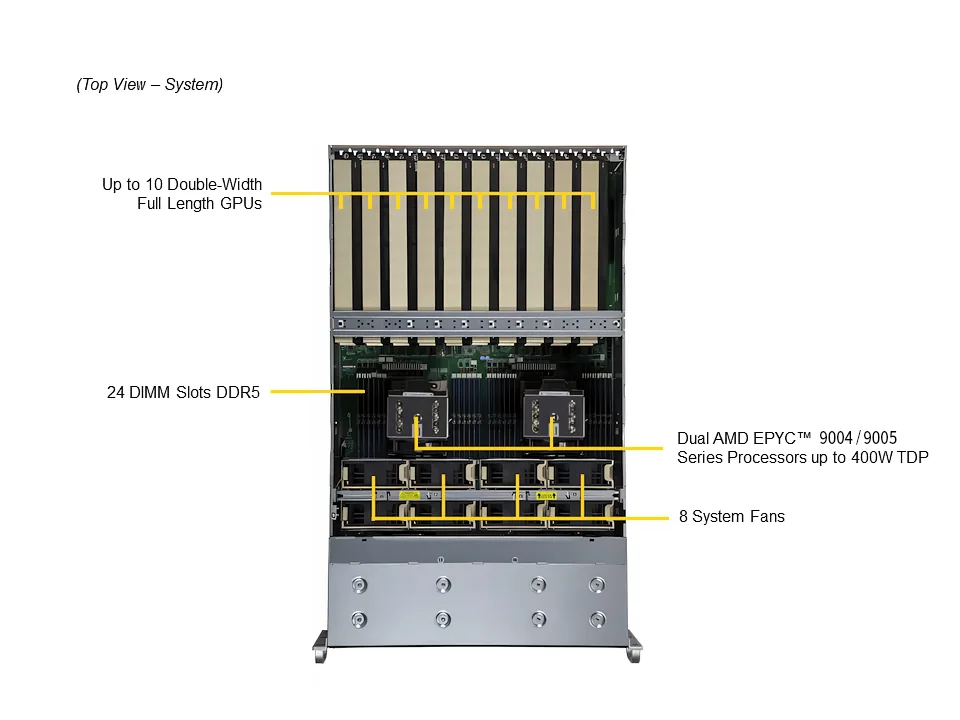 (Top View – System)

Up to 10 Double-Width Full Length GPUs

24 DIMM Slots DDR5

Dual AMD EPYC™ 9004 / 9005 Series Processors up to 400W TDP

8 System Fans