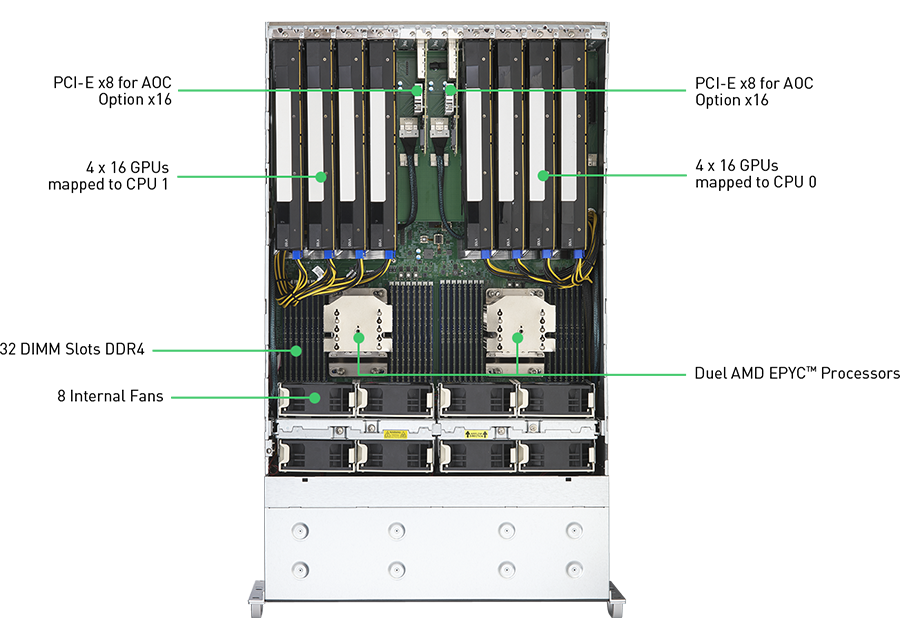 PCI-E x8 for AOC
Option x16

4 x 16 GPUs
mapped to CPU 1

32 DIMM Slots DDR4

8 Internal Fans

PCI-E x8 for AOC
Option x16

4 x 16 GPUs
mapped to CPU 0

Duel AMD EPYC™ Processors